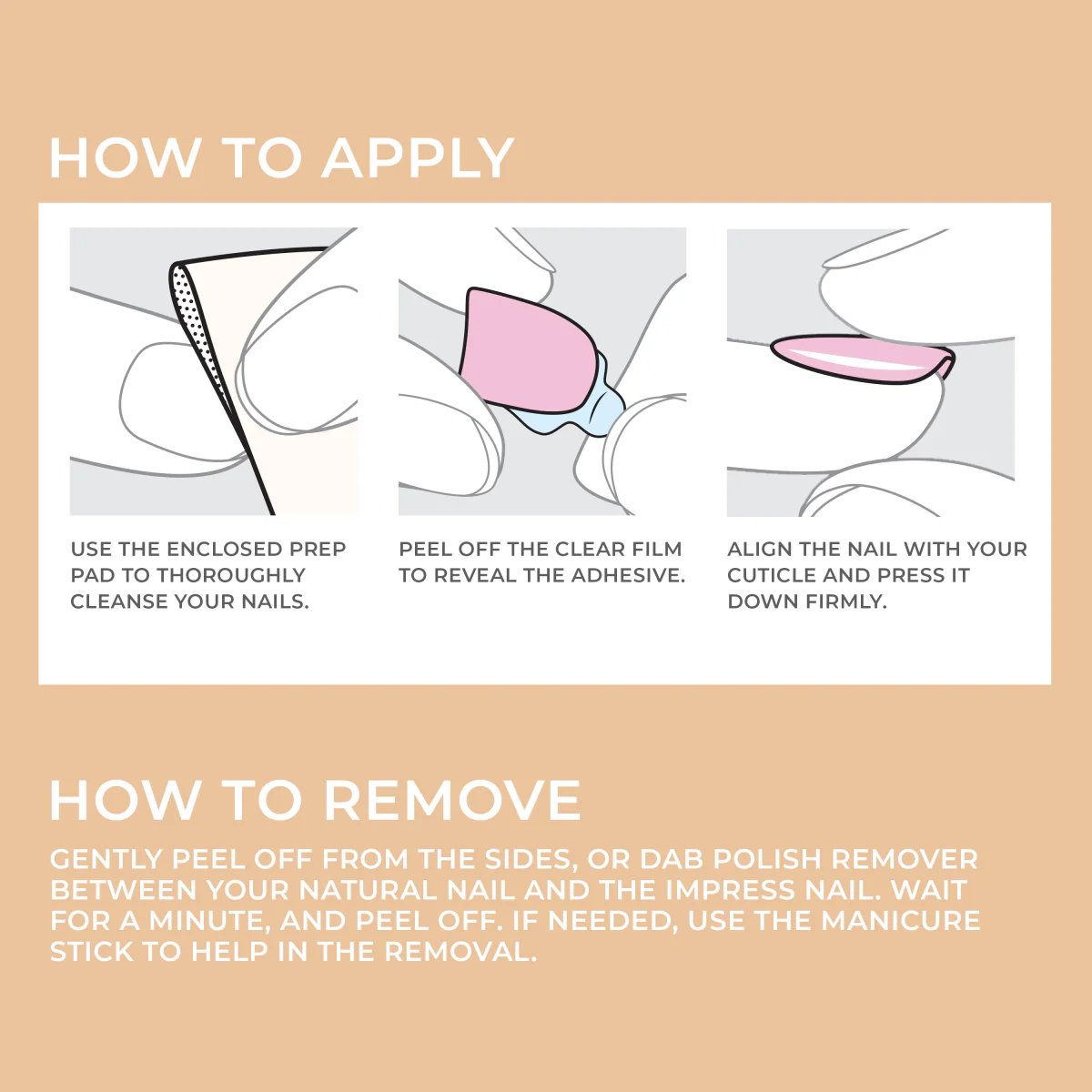 HOW TO APPLY

USE THE ENCLOSED PREP PAD TO THOROUGHLY CLEANSE YOUR NAILS.

PEEL OFF THE CLEAR FILM TO REVEAL THE ADHESIVE.

ALIGN THE NAIL WITH YOUR CUTICLE AND PRESS IT DOWN FIRMLY.

HOW TO REMOVE

GENTLY PEEL OFF FROM THE SIDES, OR DAB POLISH REMOVER BETWEEN YOUR NATURAL NAIL AND THE IMPRESS NAIL. WAIT FOR A MINUTE, AND PEEL OFF. IF NEEDED, USE THE MANICURE STICK TO HELP IN THE REMOVAL.